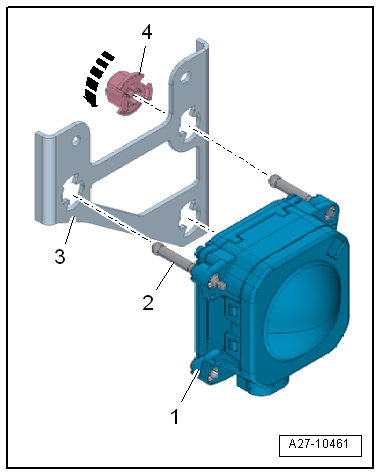 4

3

2

1

A27-10461