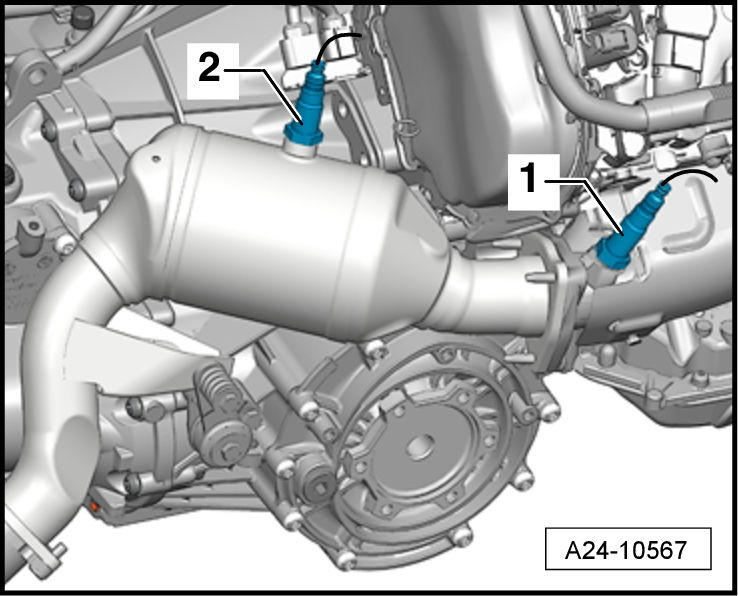 2

1

A24-10567