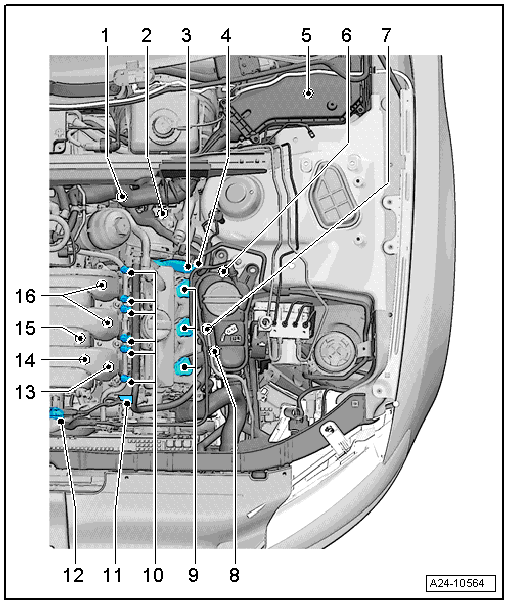 1
2
3
4
5
6
7
16
15
14
13
12
11
10
9
8
A24-10564