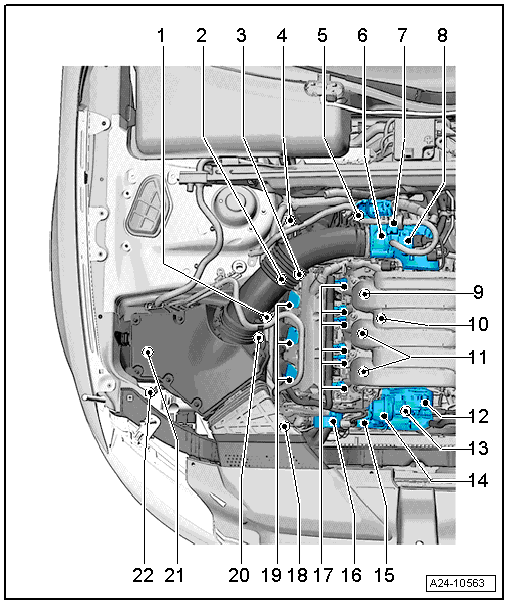 1 2 3 4 5 6 7 8
9
10
11
12
13
14
22 21 20 19 18 17 16 15
A24-10563