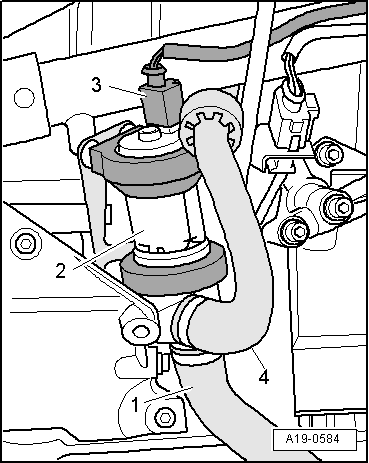 3
2
4
1
A19-0584