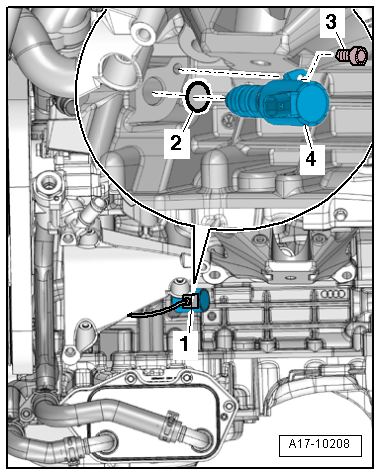 3
2
4
1
A17-10208