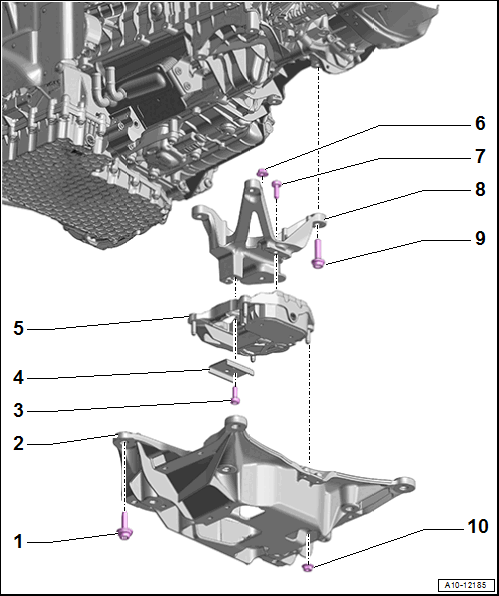 6
7
8
9
5
4
3
2
1
10
A10-12185