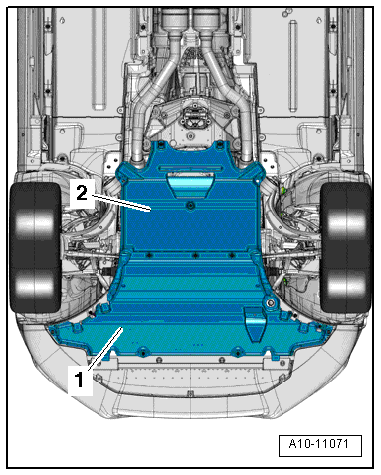 2

1

A10-11071