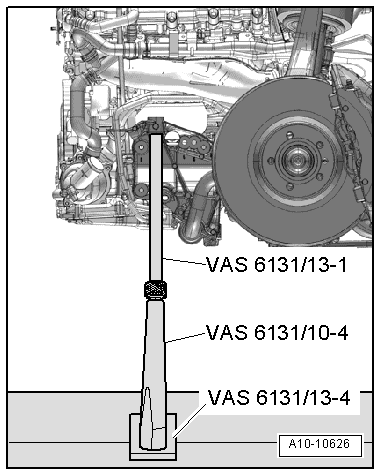 VAS 6131/13-1

VAS 6131/10-4

VAS 6131/13-4

A10-10626