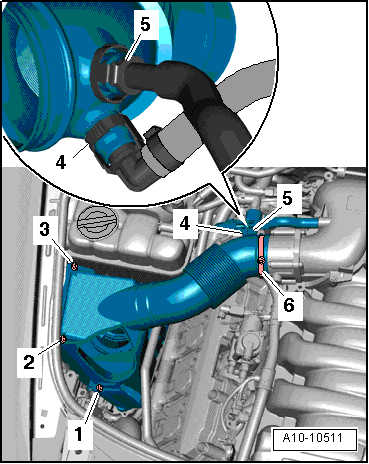 5
4
5
4
3
6
2
1
A10-10511