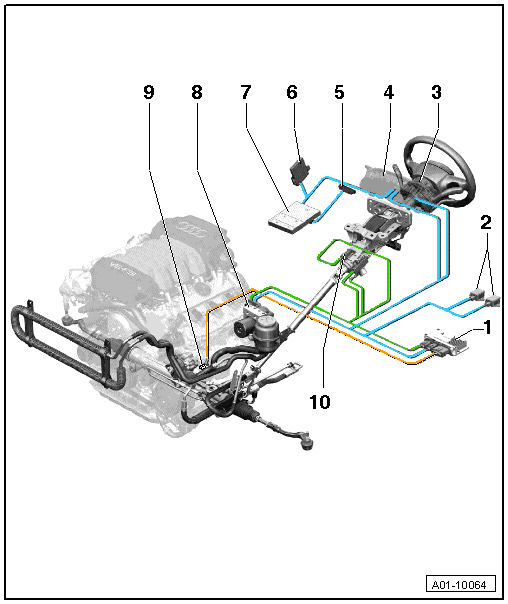 9
8
7
6
5
4
3
2
1
10
A01-10064