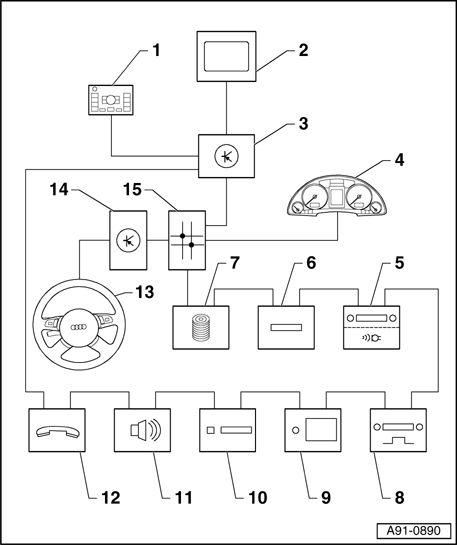 1
2
3
4
14
15
7
6
5
13
12
11
10
9
8
A91-0890