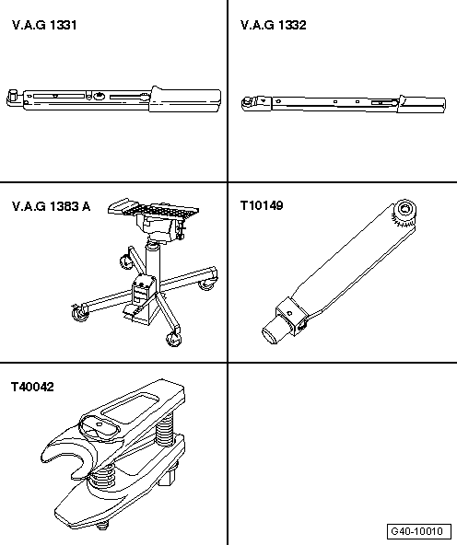 V.A.G 1331

V.A.G 1332

V.A.G 1383 A

T10149

T40042

G40-10010