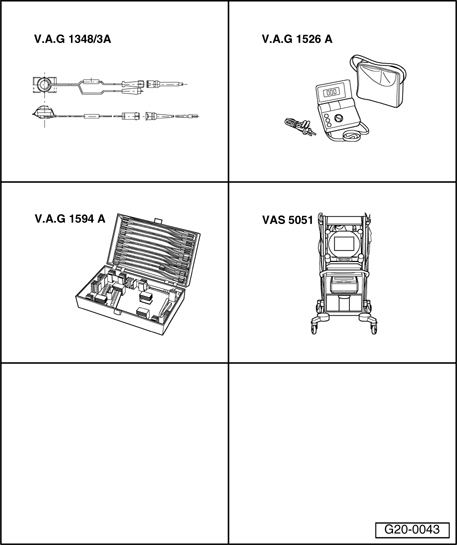 V.A.G 1348/3A

V.A.G 1526 A

V.A.G 1594 A

VAS 5051

G20-0043