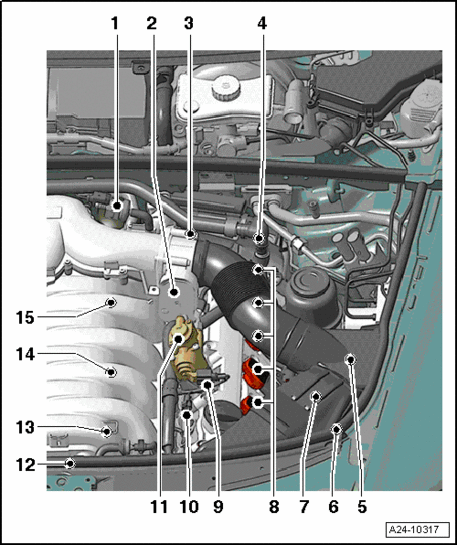 1 2 3 4

15

14

13

12

11 10 9 8 7 6 5

A24-10317