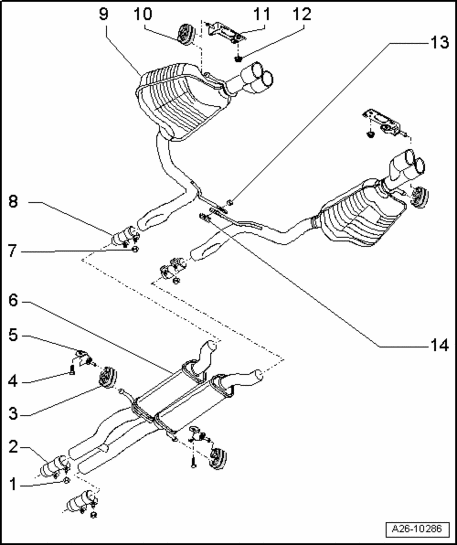 9
10
11
12
13
8
7
6
5
4
3
2
1
14
A26-10286