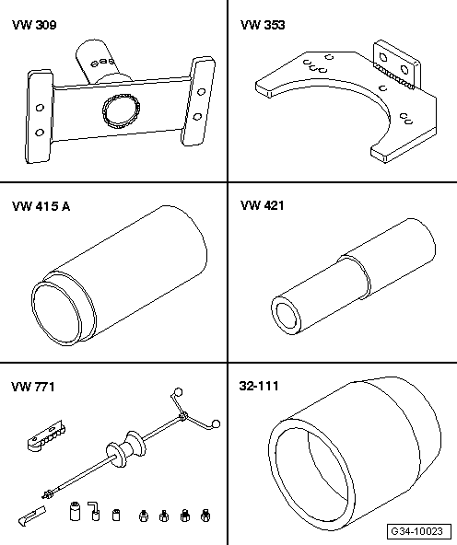 VW 309

VW 353

VW 415 A

VW 421

VW 771

32-111

G34-10023