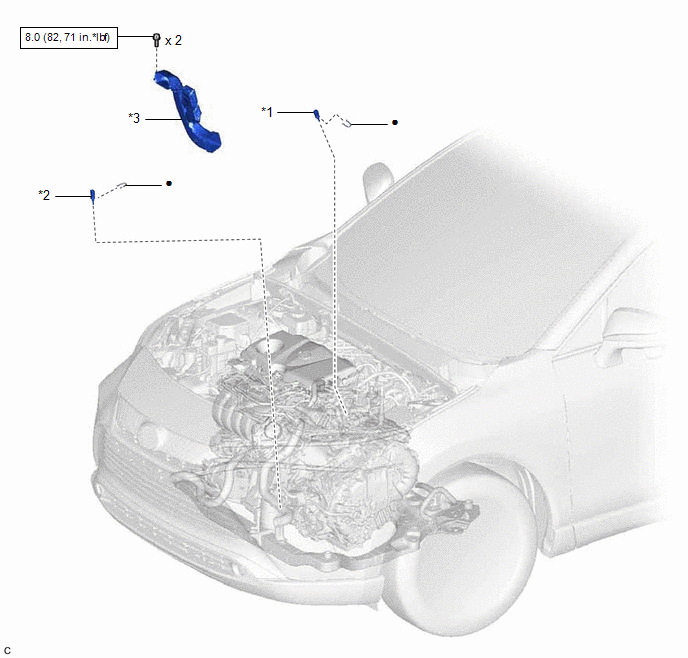 8.0 (82, 71 in.*lbf)

x 2

*3

*1

●

*2

●

C