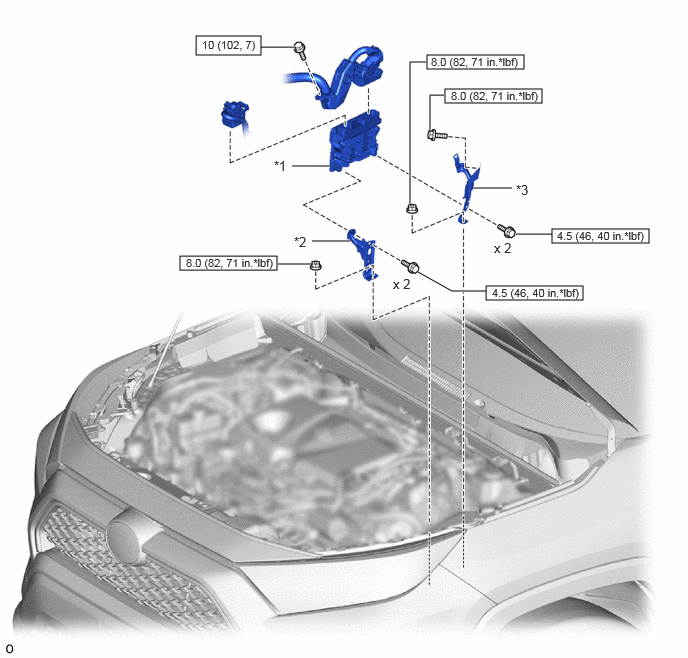 10 (102, 7)

8.0 (82, 71 in.*lbf)

8.0 (82, 71 in.*lbf)

*1

*3

4.5 (46, 40 in.*lbf)

x 2

*2

8.0 (82, 71 in.*lbf)

x 2

4.5 (46, 40 in.*lbf)

o