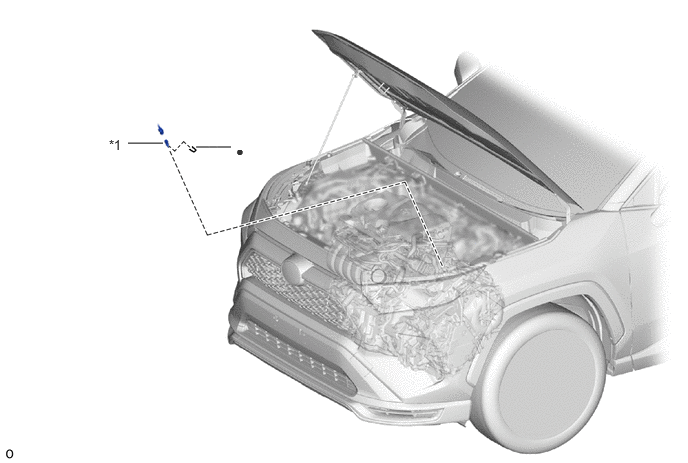 *1

o