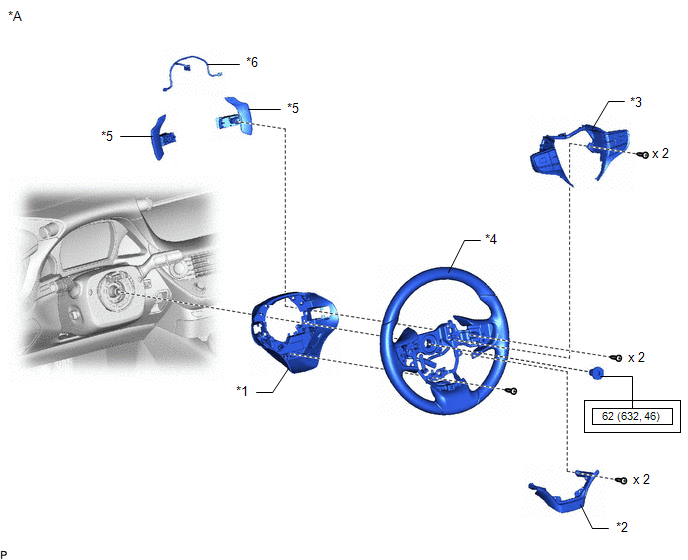 *A

*6

*5

*5

*3

x 2

*4

x 2

*1

62 (632, 46)

x 2

*2

P