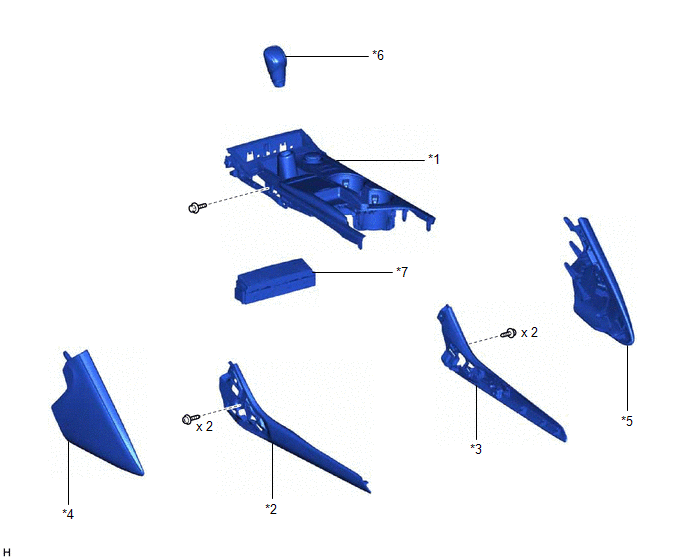 *6

*1

*7

x 2

*5

x 2

*3

*4

*2

H