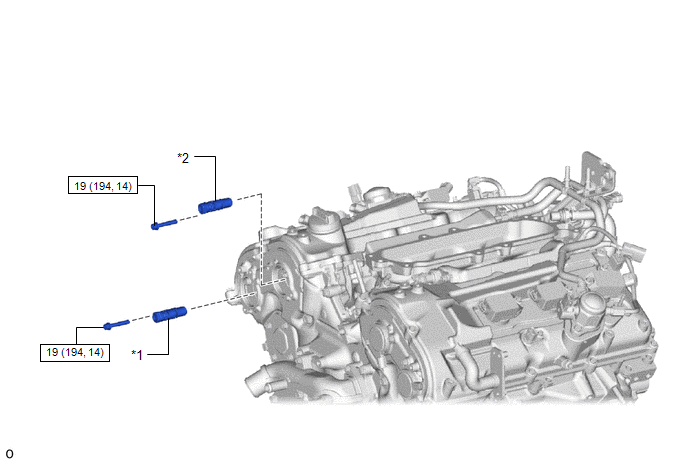 *2

19 (194, 14)

19 (194, 14)

*1

o