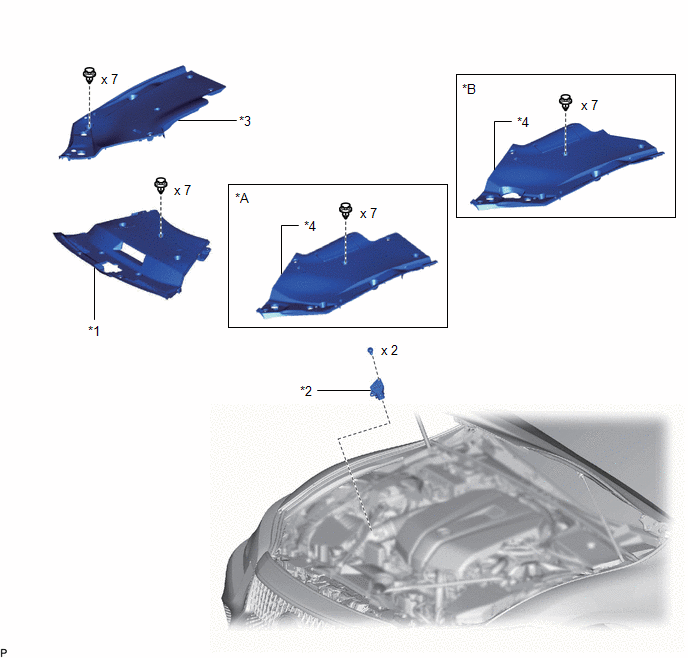 x 7
*3
*B
x 7
*4
x 7
*A
x 7
*4
*1
x 2
*2
P