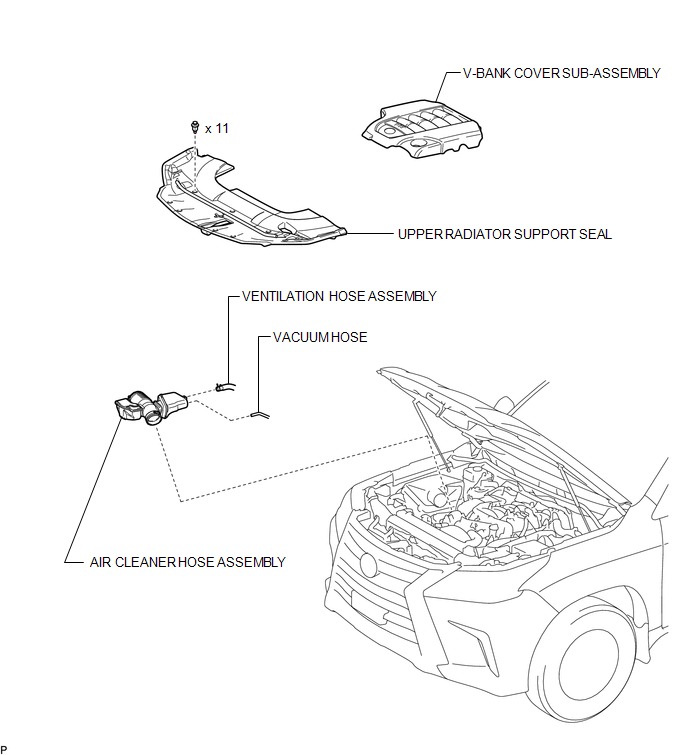 V-BANK COVER SUB-ASSEMBLY

x 11

UPPER RADIATOR SUPPORT SEAL

VENTILATION HOSE ASSEMBLY

VACUUM HOSE

AIR CLEANER HOSE ASSEMBLY

P