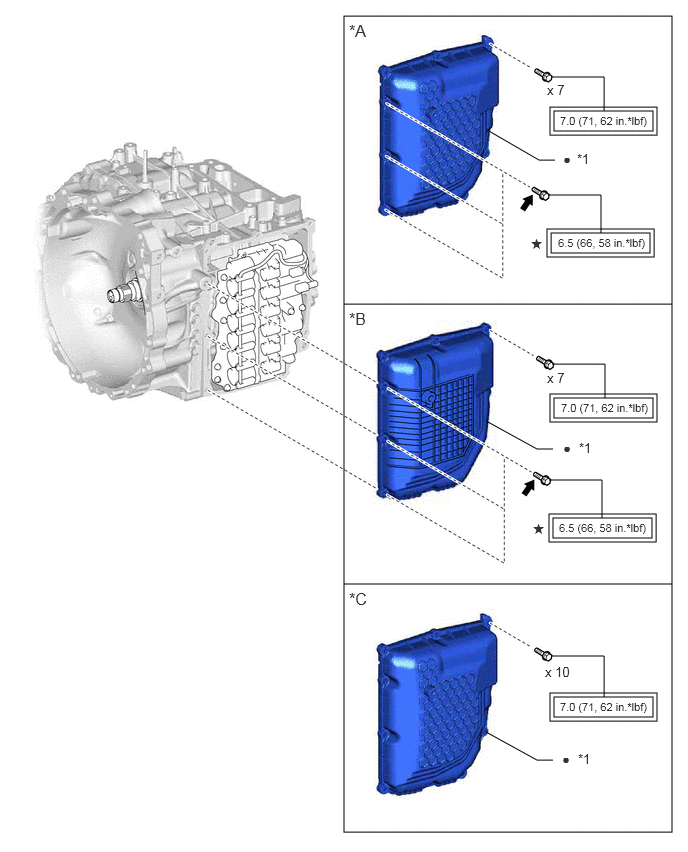 *A

x 7

7.0 (71, 62 in.*lbf)

● *1

★ 6.5 (66, 58 in.*lbf)

*B

x 7

7.0 (71, 62 in.*lbf)

● *1

★ 6.5 (66, 58 in.*lbf)

*C

x 10

7.0 (71, 62 in.*lbf)

● *1