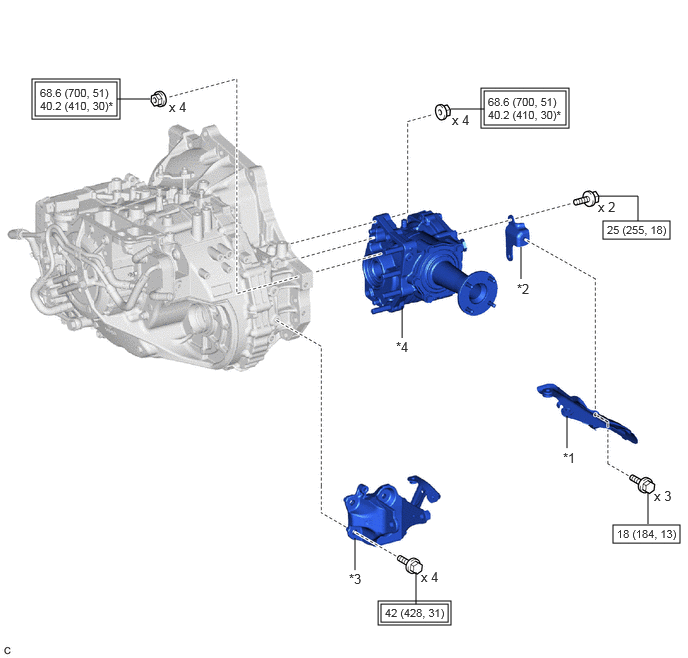 68.6 (700, 51)
40.2 (410, 30)*

x 4

x 4

68.6 (700, 51)
40.2 (410, 30)*

x 2

25 (255, 18)

*2

*4

*1

x 3

18 (184, 13)

*3

x 4

42 (428, 31)

C