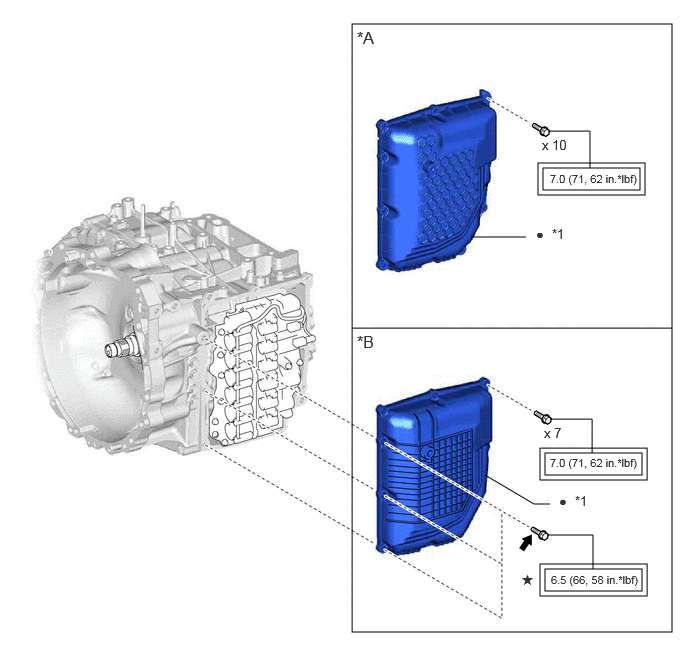 *A

x 10

7.0 (71, 62 in.*lbf)

● *1

*B

x 7

7.0 (71, 62 in.*lbf)

● *1

★ 6.5 (66, 58 in.*lbf)