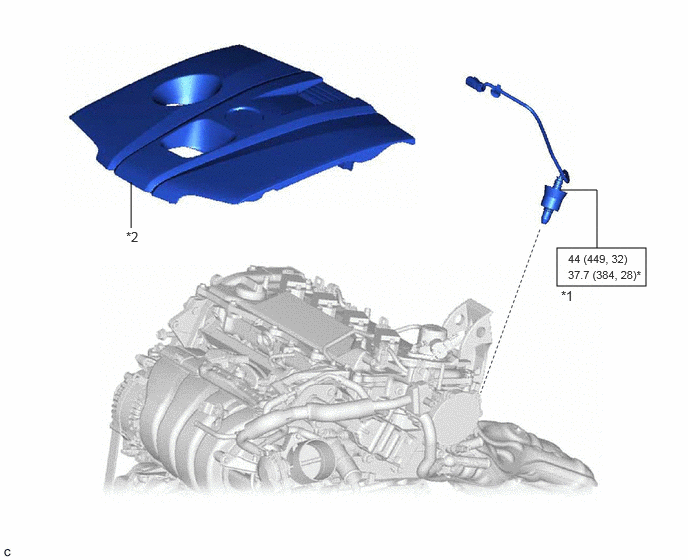 *2

44 (449, 32)
37.7 (384, 28)*

*1

C