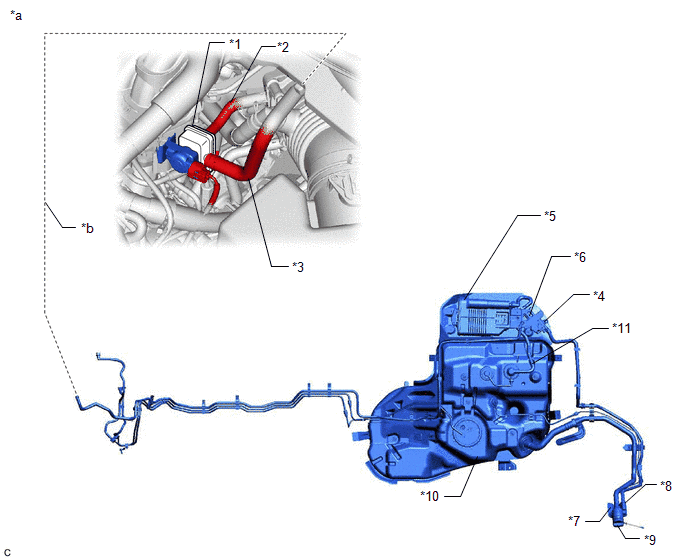 *a

*1

*2

*b

*3

*5

*6

*4

*11

*10

*8

*7

*9

c