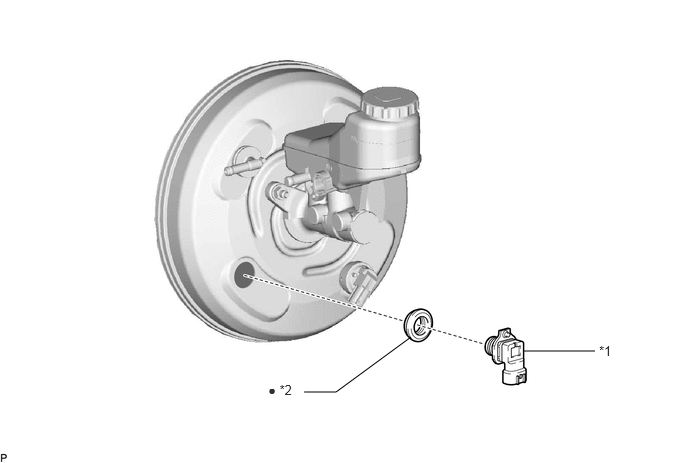 *1

● *2

P