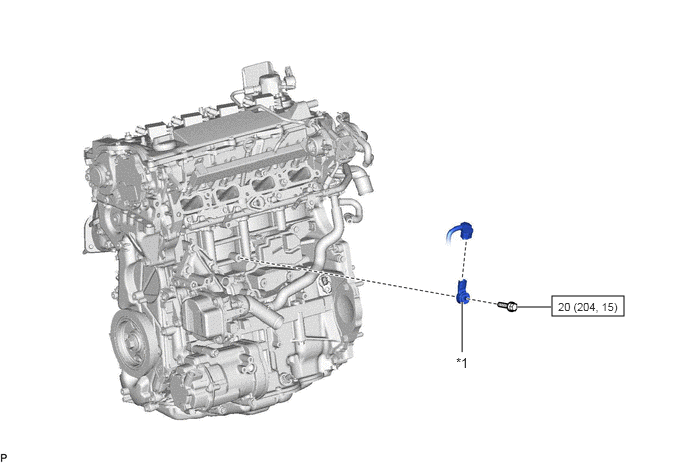 20 (204, 15)

*1

P