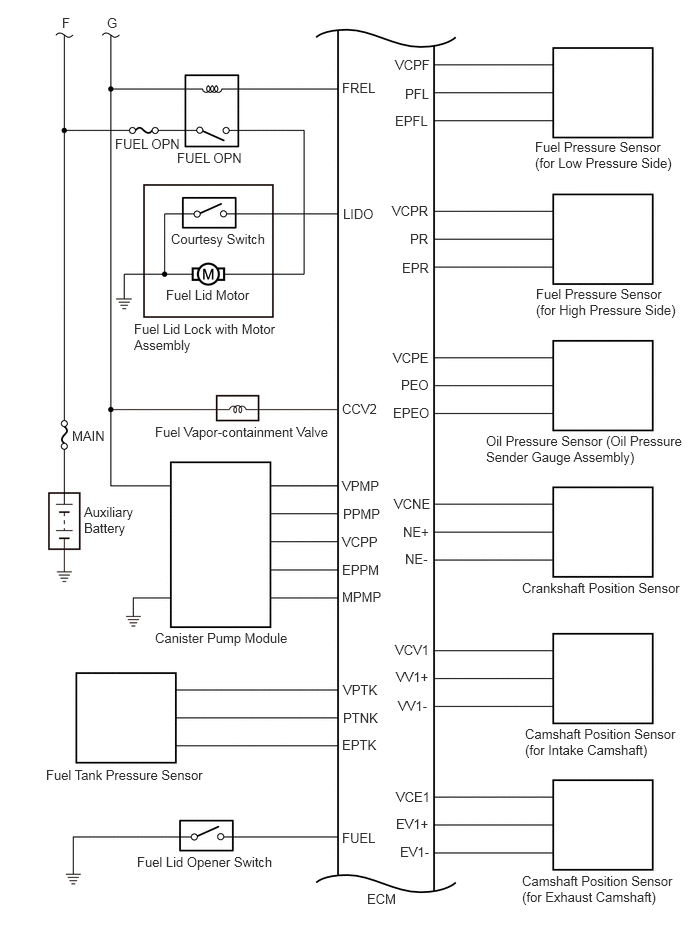 F
G
FREL
FUEL OPN
FUEL OPN
LIDO
Courtesy Switch
M
Fuel Lid Motor
Fuel Lid Lock with Motor Assembly
CCV2
Fuel Vapor-containment Valve
MAIN
Auxiliary Battery
VPMP
PPMP
VCPP
EPPM
MPMP
Canister Pump Module
VPTK
PTNK
EPTK
Fuel Tank Pressure Sensor
FUEL
Fuel Lid Opener Switch
ECM
VCPF
PFL
EPFL
Fuel Pressure Sensor (for Low Pressure Side)
VCPR
PR
EPR
Fuel Pressure Sensor (for High Pressure Side)
VCPE
PEO
EPEO
Oil Pressure Sensor (Oil Pressure Sender Gauge Assembly)
VCNE
NE+
NE-
Crankshaft Position Sensor
VCV1
VV1+
VV1-
Camshaft Position Sensor (for Intake Camshaft)
VCE1
EV1+
EV1-
Camshaft Position Sensor (for Exhaust Camshaft)