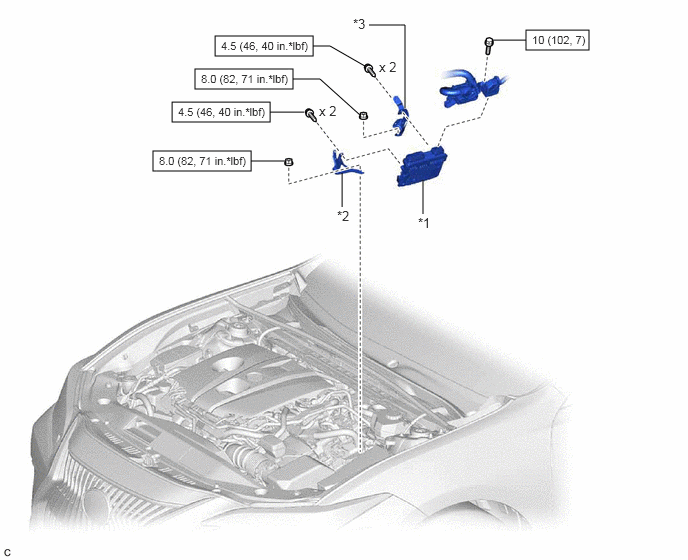 *3

4.5 (46, 40 in.*lbf)

x 2

10 (102, 7)

8.0 (82, 71 in.*lbf)

4.5 (46, 40 in.*lbf)

x 2

8.0 (82, 71 in.*lbf)

*2

*1

C