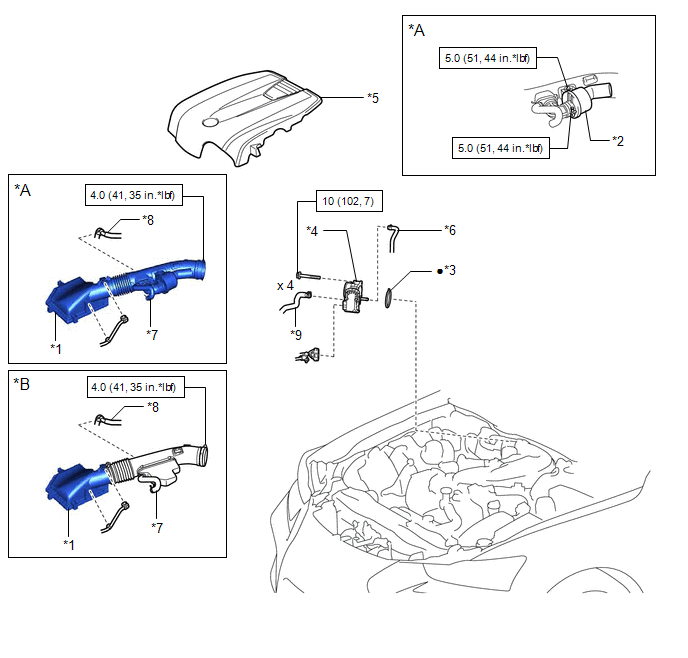 *A

5.0 (51, 44 in.*lbf)

5.0 (51, 44 in.*lbf)

*2

*5

*A

4.0 (41, 35 in.*lbf)

*8

*7

*1

10 (102, 7)

*4

*6

●*3

x 4

*9

*B

4.0 (41, 35 in.*lbf)

*8

*7

*1