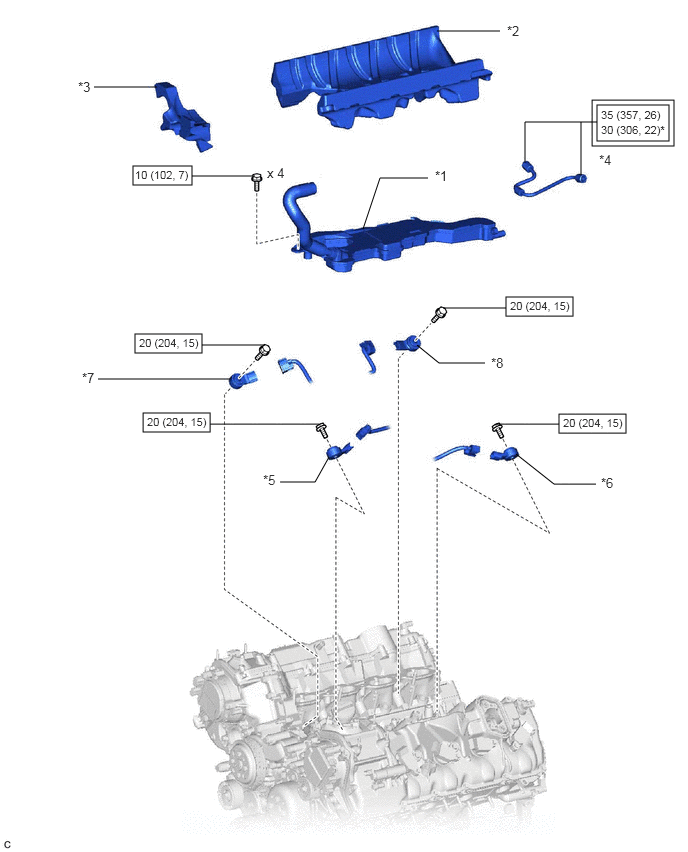 *2

*3

35 (357, 26)
30 (306, 22)*

*4

10 (102, 7)

x 4

*1

20 (204, 15)

20 (204, 15)

*8

*7

20 (204, 15)

20 (204, 15)

*5

*6

C