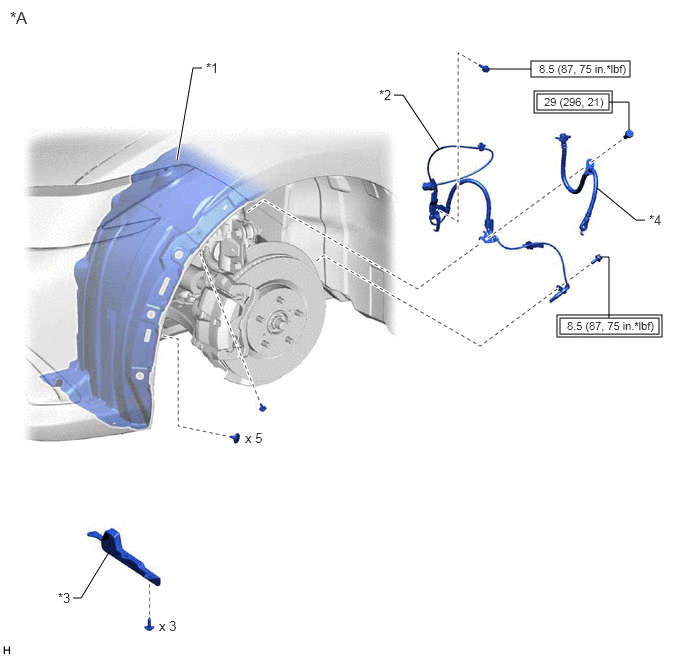 *A

*1

*2

8.5 (87, 75 in.*lbf)

29 (296, 21)

*4

8.5 (87, 75 in.*lbf)

x 5

*3

x 3

H