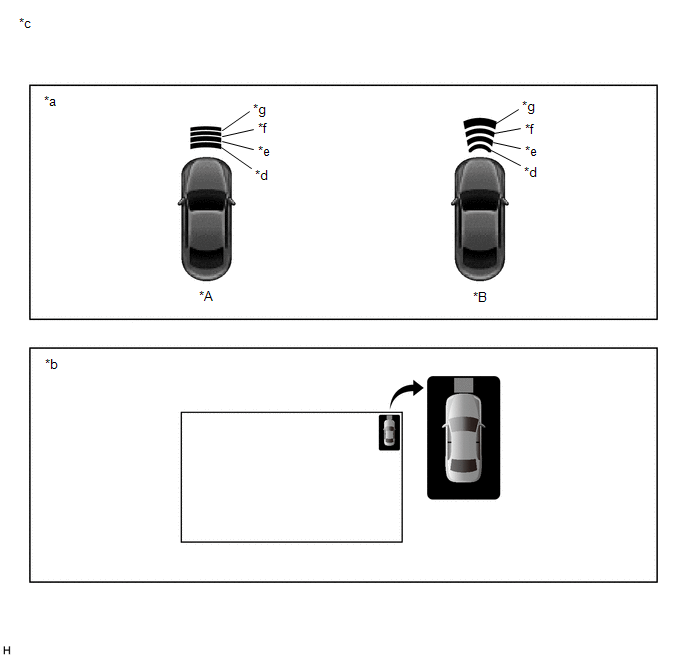 *c

*a

*g
*f
*e
*d

*A

*g
*f
*e
*d

*B

*b

H