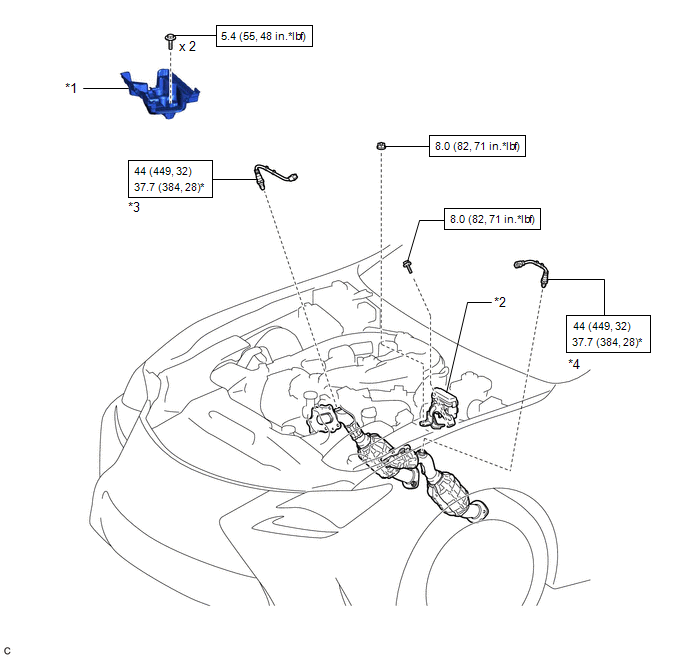 x 2

5.4 (55, 48 in.*lbf)

*1

8.0 (82, 71 in.*lbf)

44 (449, 32)
37.7 (384, 28)*

*3

8.0 (82, 71 in.*lbf)

*2

44 (449, 32)
37.7 (384, 28)*

*4

C