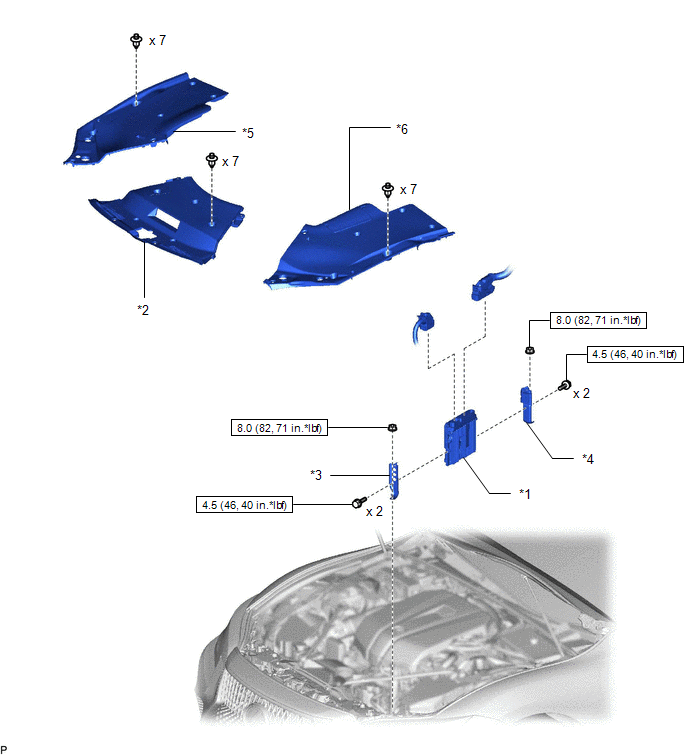 x 7

*5

x 7

*6

x 7

*2

8.0 (82, 71 in.*lbf)

4.5 (46, 40 in.*lbf)

x 2

8.0 (82, 71 in.*lbf)

*4

*3

*1

4.5 (46, 40 in.*lbf)

x 2

P