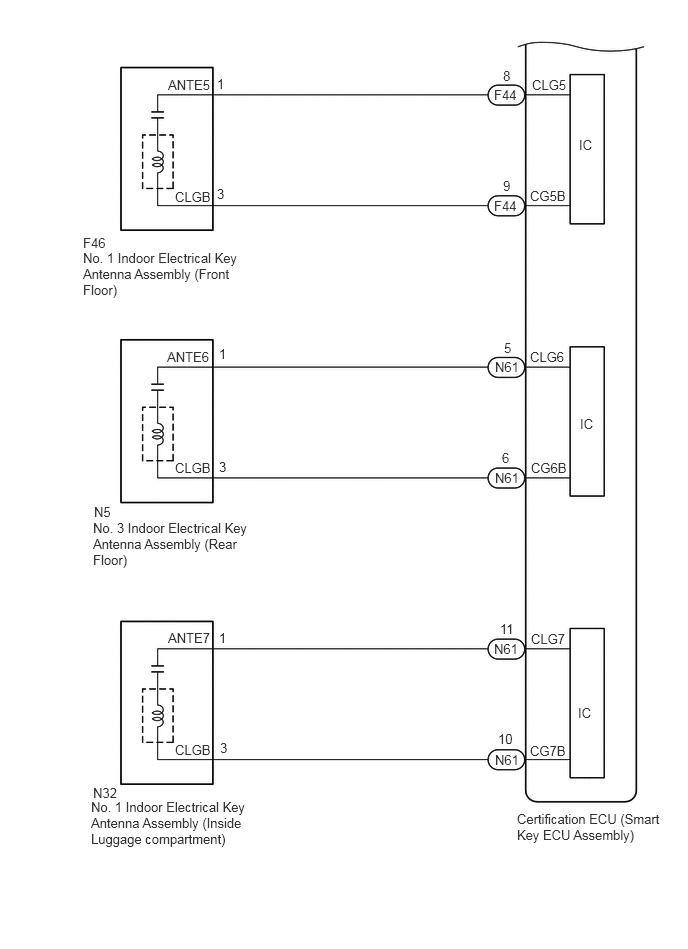 ANTE5 1
8
F44
CLG5
IC
CLGB 3
9
F44
CG5B

F46
No. 1 Indoor Electrical Key Antenna Assembly (Front Floor)

ANTE6 1
5
N61
CLG6
IC
CLGB 3
6
N61
CG6B

N5
No. 3 Indoor Electrical Key Antenna Assembly (Rear Floor)

ANTE7 1
11
N61
CLG7
IC
CLGB 3
10
N61
CG7B

N32
No. 1 Indoor Electrical Key Antenna Assembly (Inside Luggage compartment)

Certification ECU (Smart Key ECU Assembly)