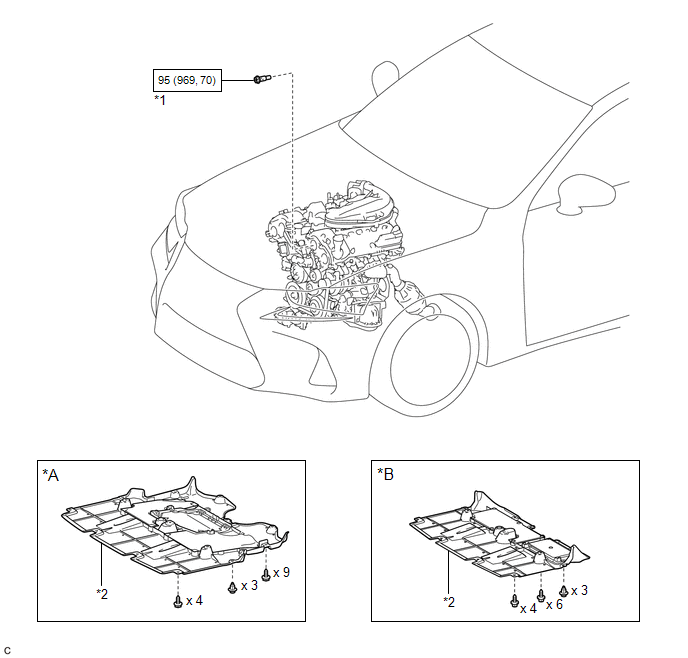 95 (969, 70)
*1

*A
*2
x 4
x 3
x 9

*B
*2
x 4
x 6
x 3

C