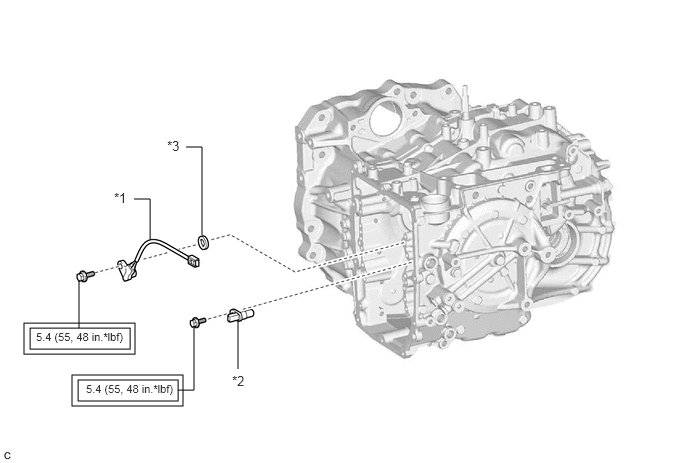 *3

*1

5.4 (55, 48 in.*lbf)

5.4 (55, 48 in.*lbf)

*2

C