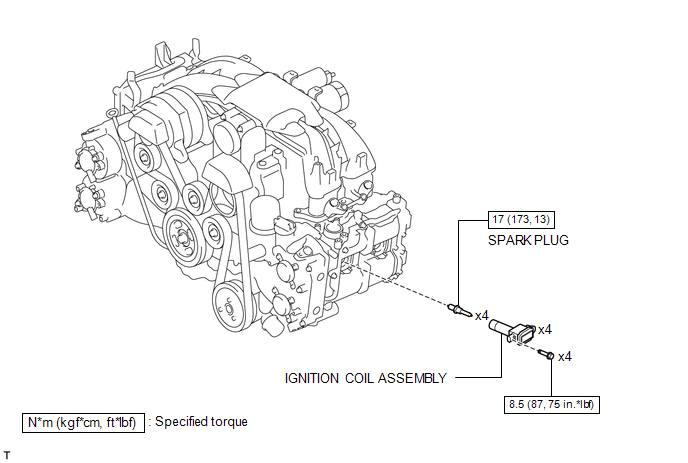 17 (173, 13)

SPARK PLUG

x4

x4

x4

IGNITION COIL ASSEMBLY

8.5 (87, 75 in.*lbf)

N*m (kgf*cm, ft*lbf) : Specified torque

T