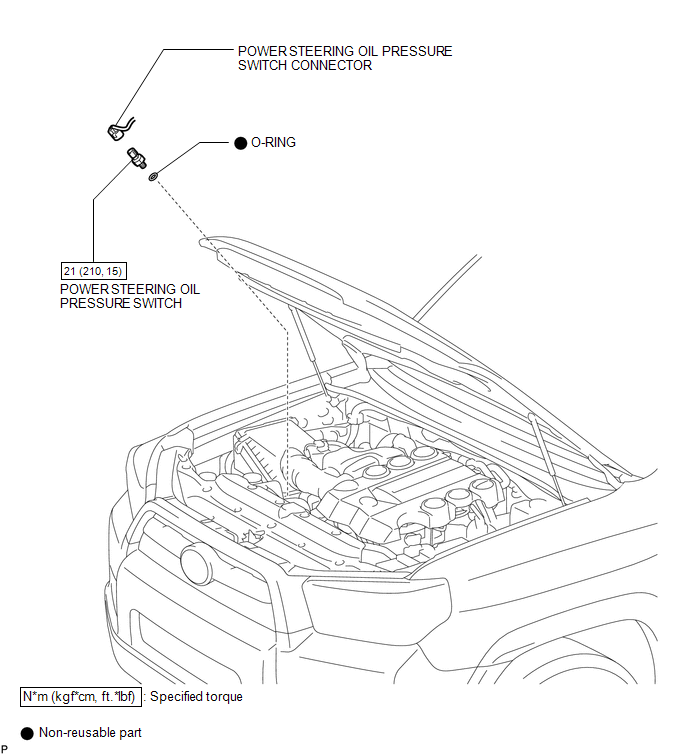 POWER STEERING OIL PRESSURE SWITCH CONNECTOR

● O-RING

21 (210, 15)

POWER STEERING OIL PRESSURE SWITCH

N*m (kgf*cm, ft.*lbf) : Specified torque

● Non-reusable part

P