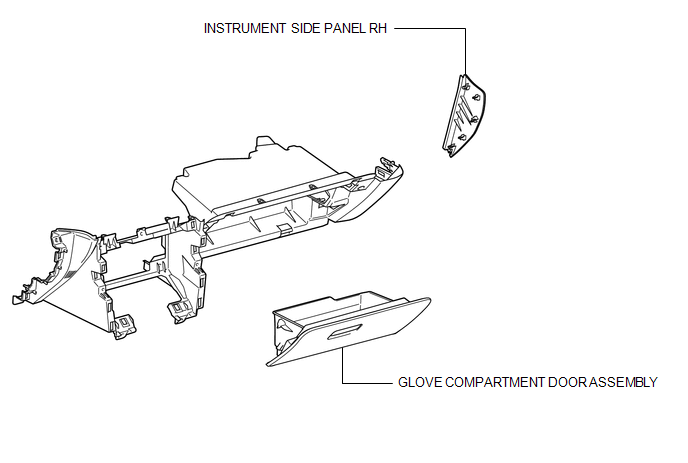 INSTRUMENT SIDE PANEL RH

GLOVE COMPARTMENT DOOR ASSEMBLY