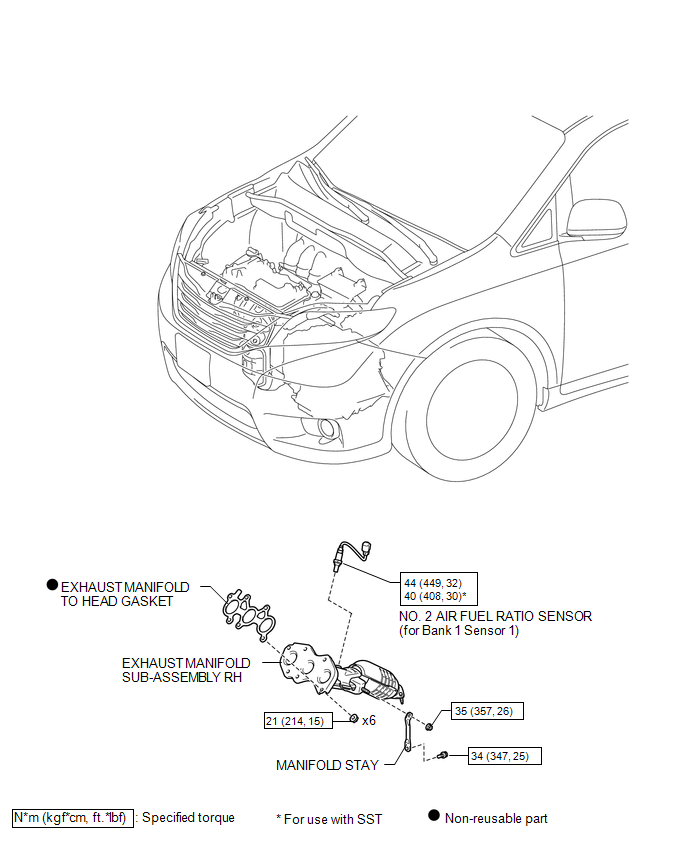 ● EXHAUST MANIFOLD TO HEAD GASKET

44 (449, 32)
40 (408, 30)*

NO. 2 AIR FUEL RATIO SENSOR (for Bank 1 Sensor 1)

EXHAUST MANIFOLD SUB-ASSEMBLY RH

21 (214, 15) x6

35 (357, 26)

MANIFOLD STAY

34 (347, 25)

N*m (kgf*cm, ft.*lbf) : Specified torque

* For use with SST

● Non-reusable part