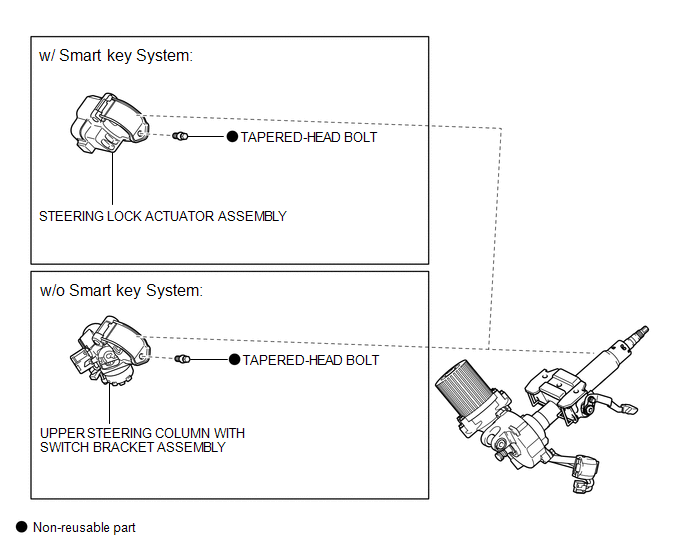 w/ Smart key System:

● TAPERED-HEAD BOLT

STEERING LOCK ACTUATOR ASSEMBLY

w/o Smart key System:

● TAPERED-HEAD BOLT

UPPER STEERING COLUMN WITH SWITCH BRACKET ASSEMBLY

● Non-reusable part