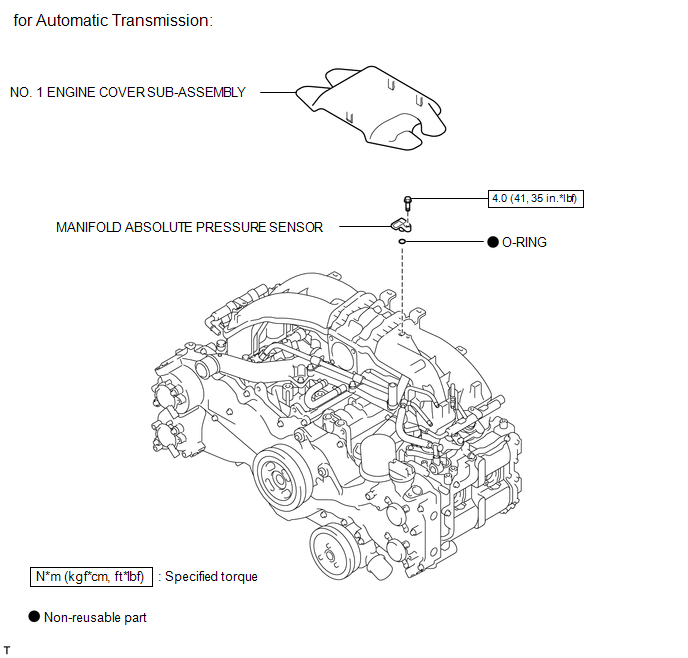 for Automatic Transmission:

NO. 1 ENGINE COVER SUB-ASSEMBLY

4.0 (41, 35 in.*lbf)

MANIFOLD ABSOLUTE PRESSURE SENSOR

● O-RING

N*m (kgf*cm, ft*lbf) : Specified torque

● Non-reusable part

T