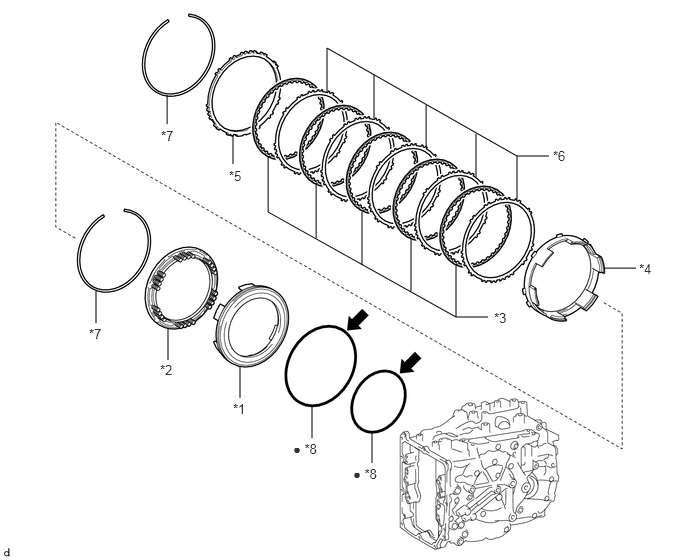 *7

*5

*6

*4

*3

*7

*2

*1

● *8

● *8

d